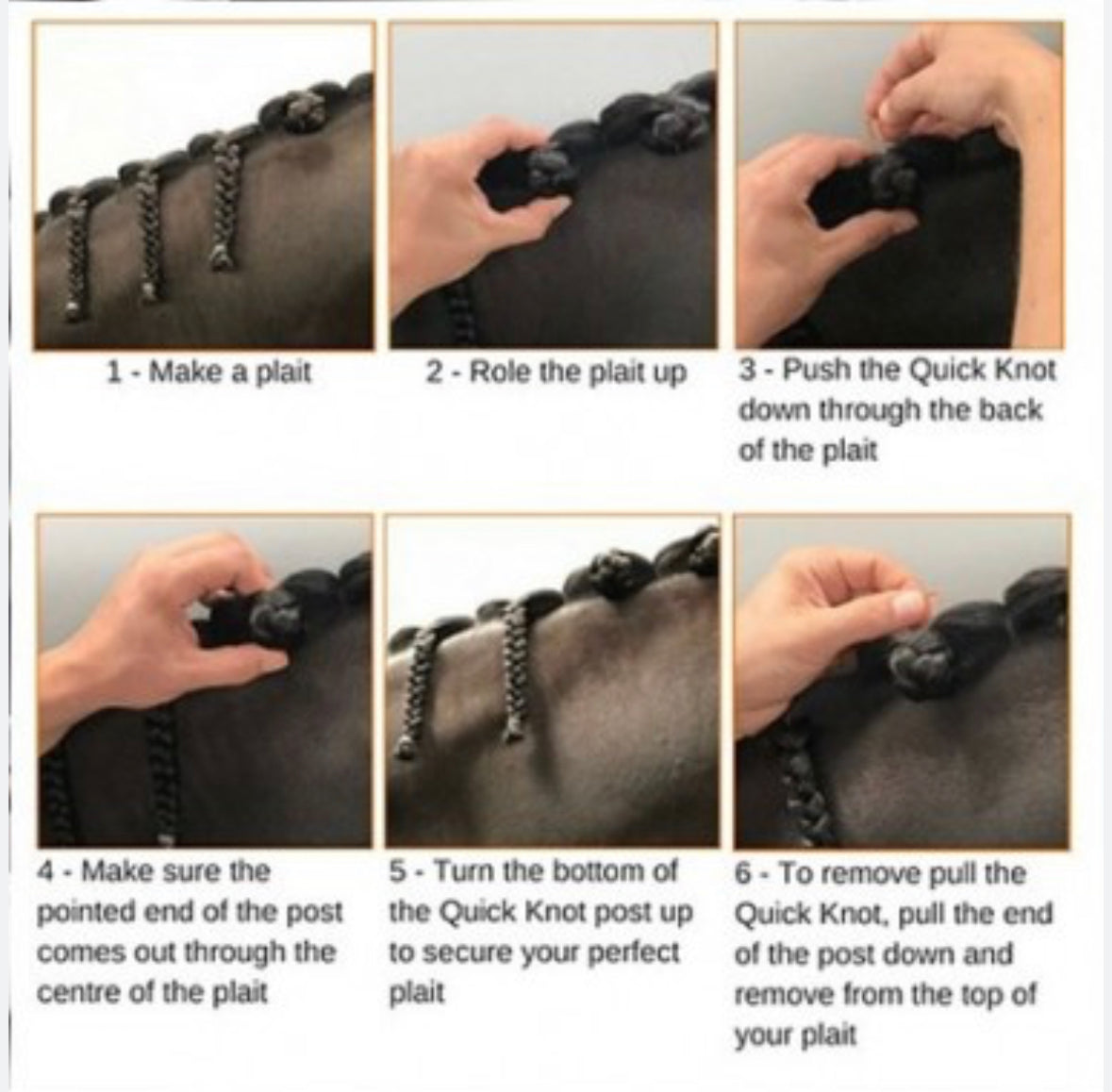 1 - Make a plait

2 - Role the plait up

3 - Push the Quick Knot down through the back of the plait

4 - Make sure the pointed end of the post comes out through the centre of the plait

5 - Turn the bottom of the Quick Knot post up to secure your perfect plait

6 - To remove pull the Quick Knot, pull the end of the post down and remove from the top of your plait