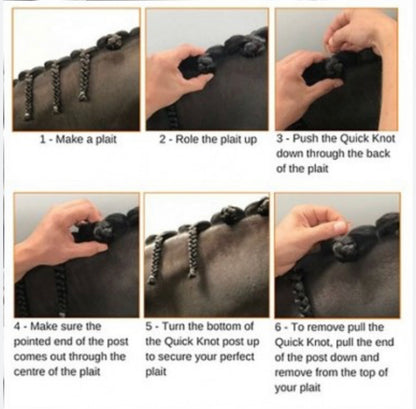 1 - Make a plait

2 - Role the plait up

3 - Push the Quick Knot down through the back of the plait

4 - Make sure the pointed end of the post comes out through the centre of the plait

5 - Turn the bottom of the Quick Knot post up to secure your perfect plait

6 - To remove pull the Quick Knot, pull the end of the post down and remove from the top of your plait