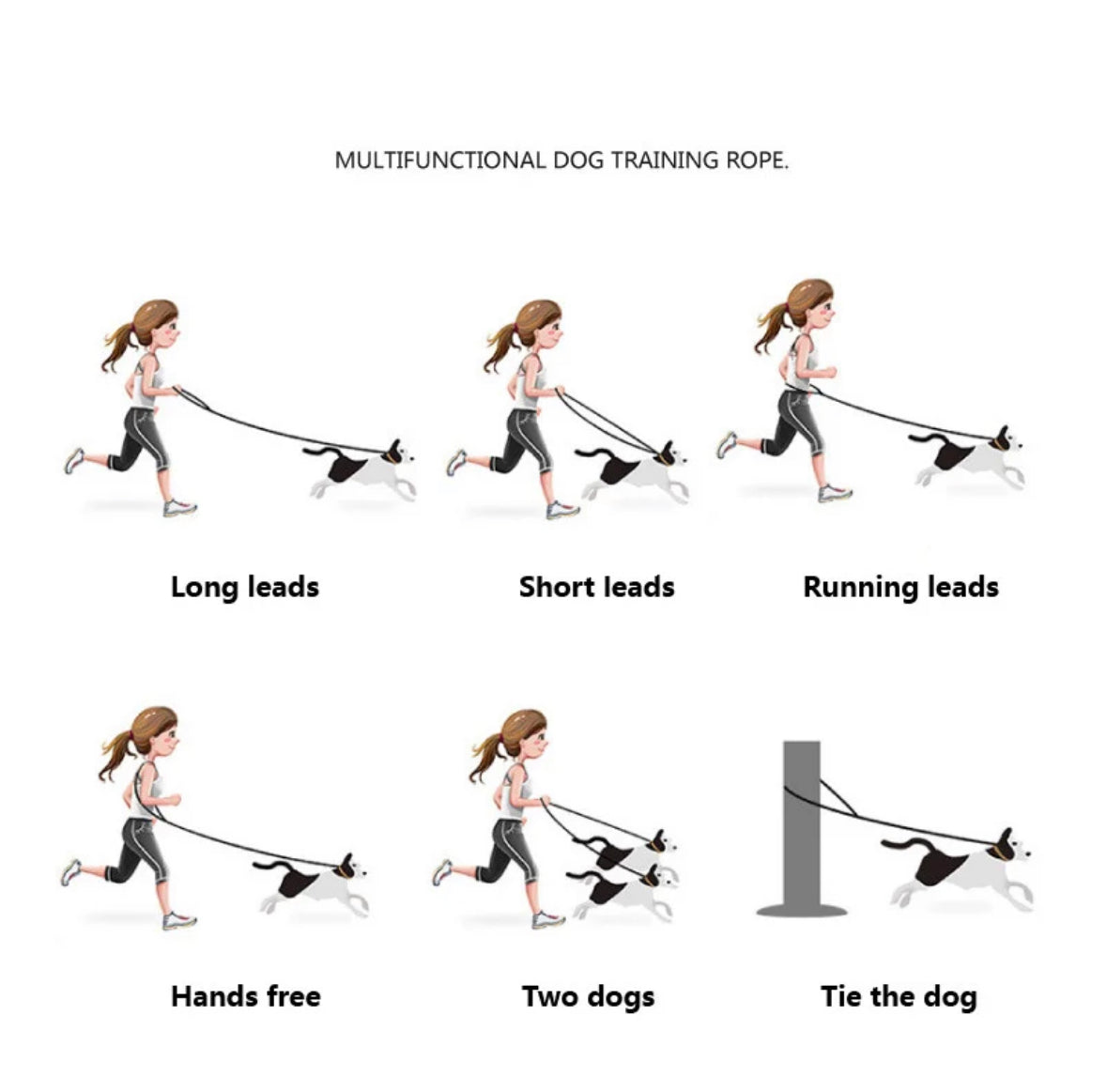 MULTIFUNCTIONAL DOG TRAINING ROPE.

Long leads

Short leads

Running leads

Hands free

Two dogs

Tie the dog