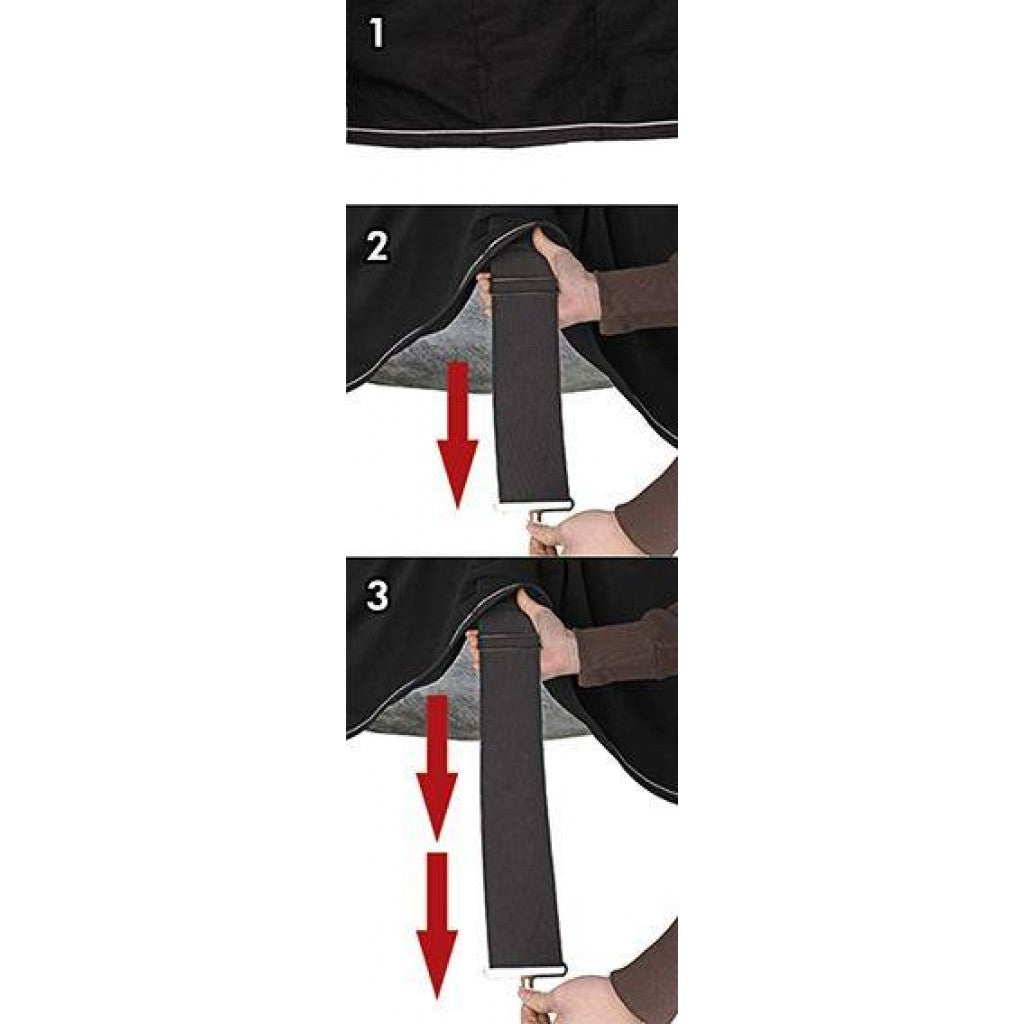 1

2

3